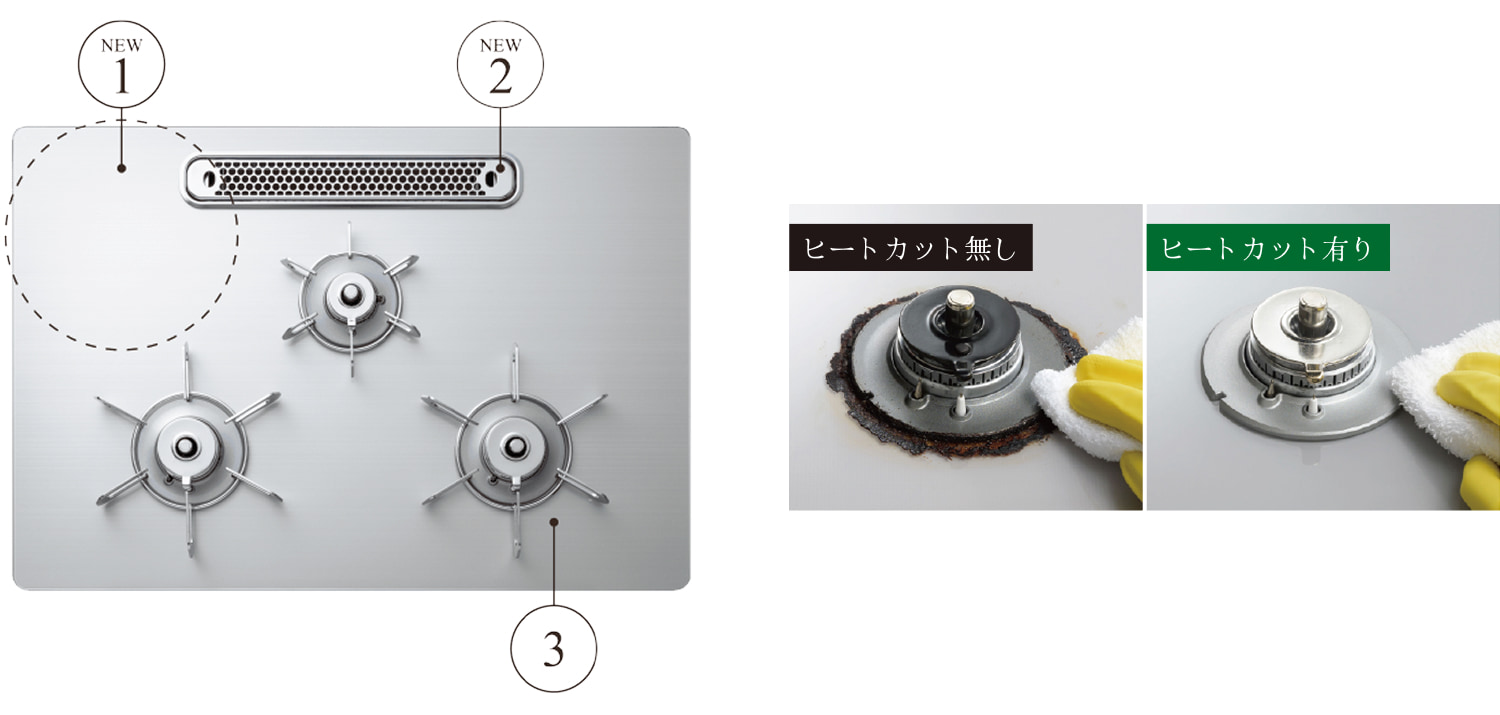 NEW
1

NEW
2

3

ヒートカット無し

ヒートカット有り